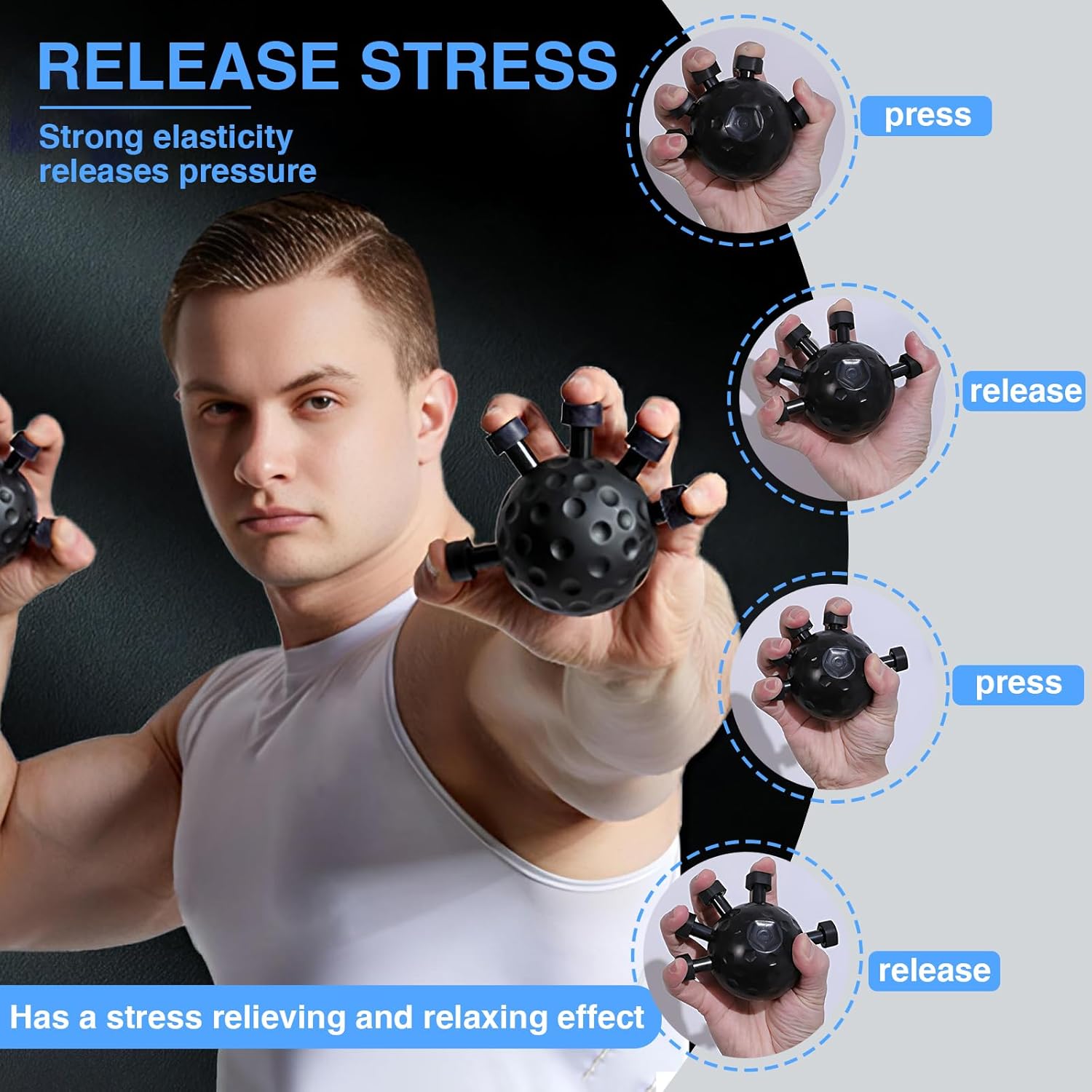 RELEASE STRESS

Strong elasticity releases pressure

press

release

press

release

Has a stress relieving and relaxing effect